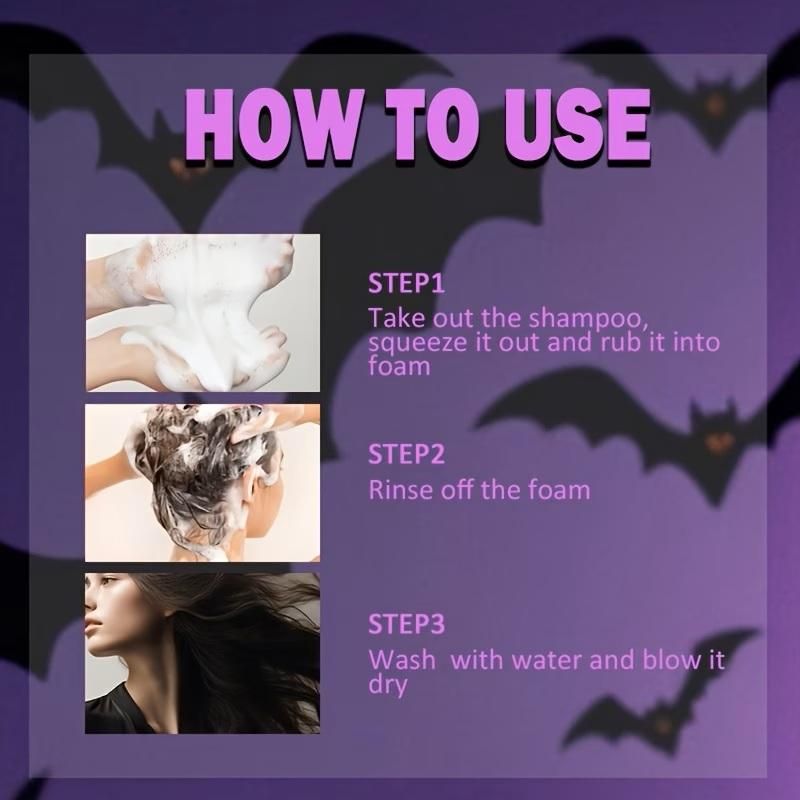 HOW TO USE

STEP1
Take out the shampoo, squeeze it out and rub it into foam

STEP2
Rinse off the foam

STEP3
Wash  with water and blow it dry